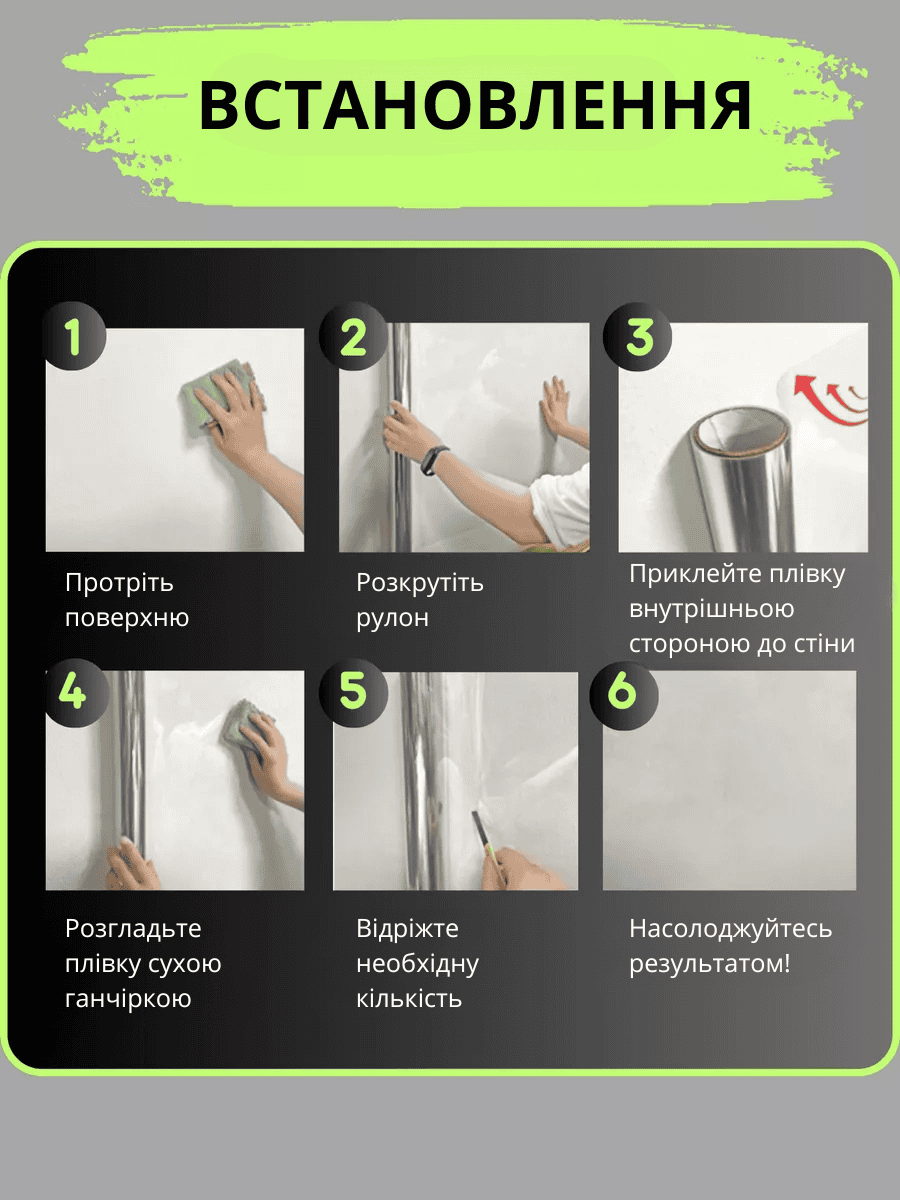 ВСТАНОВЛЕННЯ

1

Протріть поверхню

2

Розкрутіть рулон

3

Приклейте плівку внутрішньою стороною до стіни

4

Розгладьте плівку сухою ганчіркою

5

Відріжте необхідну кількість

6

Насолоджуйтесь результатом!