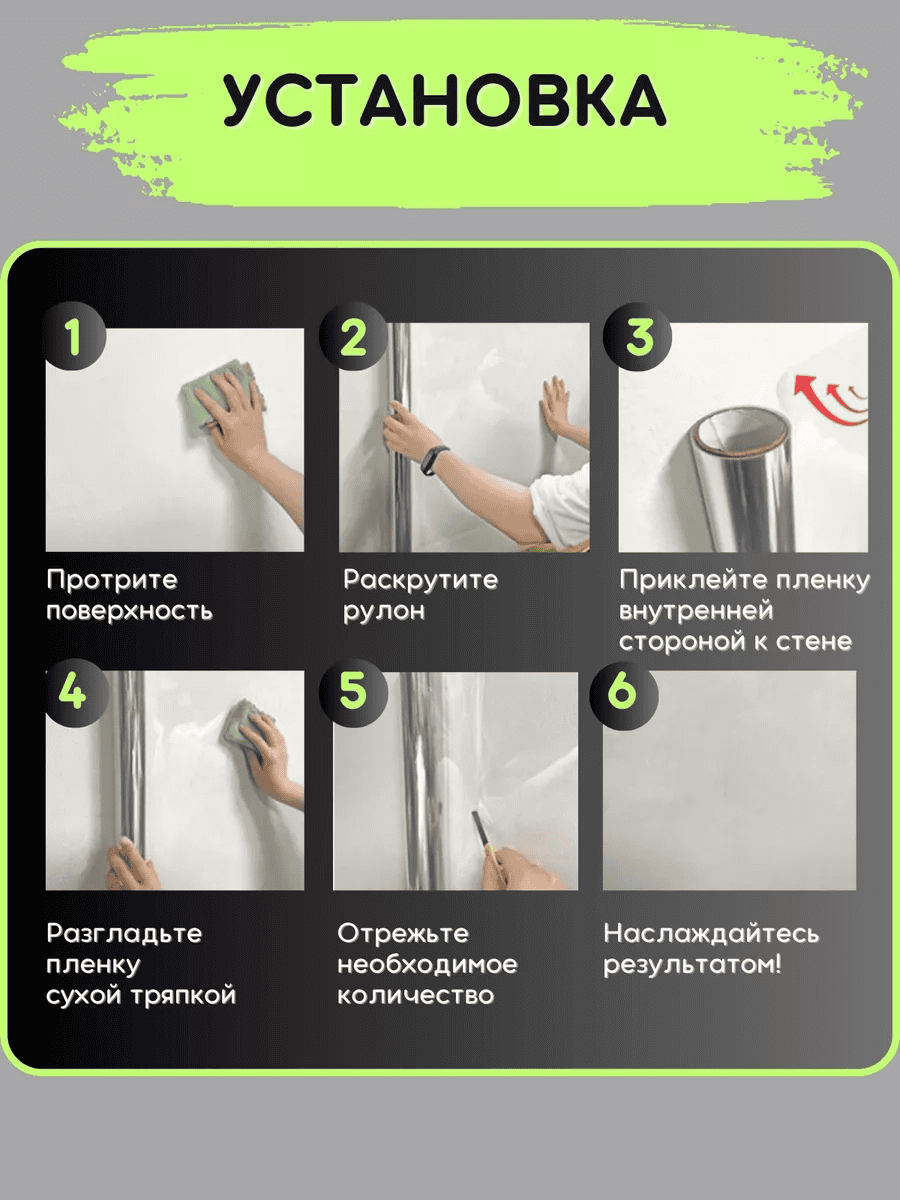 УСТАНОВКА

1
Протрите поверхность

2
Раскрутите рулон

3
Приклейте пленку внутренней стороной к стене

4
Разгладьте пленку сухой тряпкой

5
Отрежьте необходимое количество

6
Наслаждайтесь результатом!